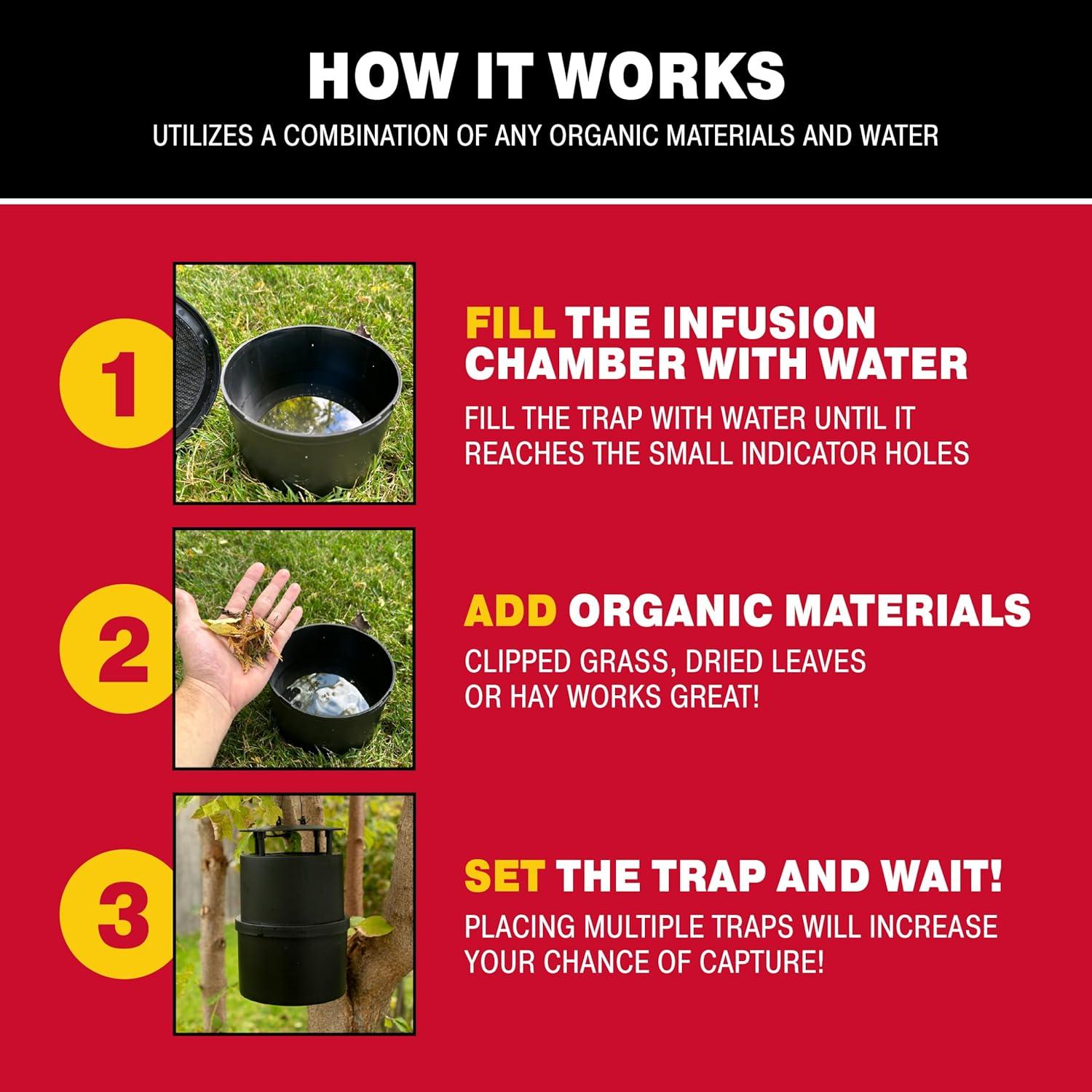 HOW IT WORKS

UTILIZES A COMBINATION OF ANY ORGANIC MATERIALS AND WATER

1

FILL THE INFUSION CHAMBER WITH WATER

FILL THE TRAP WITH WATER UNTIL IT REACHES THE SMALL INDICATOR HOLES

2

ADD ORGANIC MATERIALS

CLIPPED GRASS, DRIED LEAVES OR HAY WORKS GREAT!

3

SET THE TRAP AND WAIT!

PLACING MULTIPLE TRAPS WILL INCREASE YOUR CHANCE OF CAPTURE!