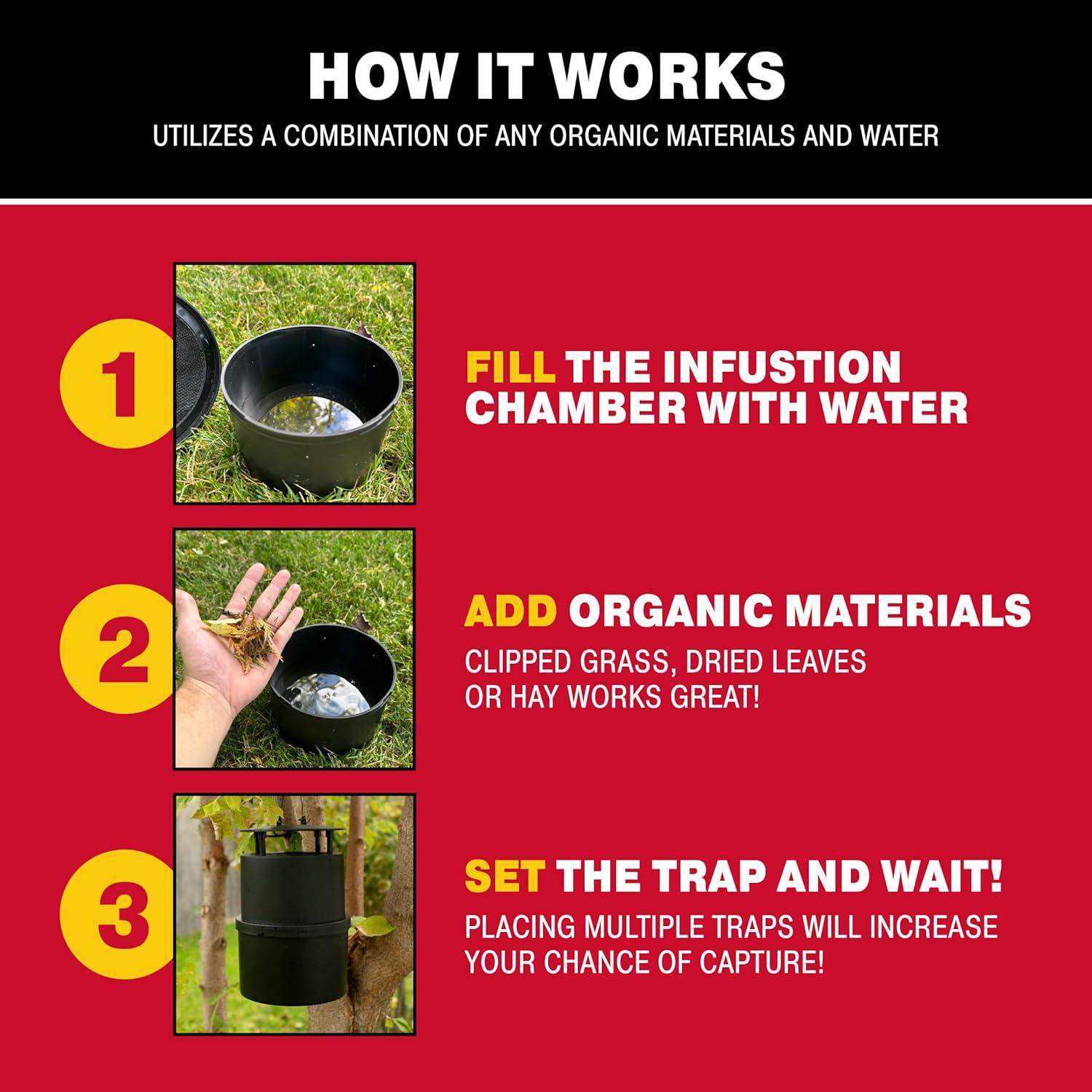 HOW IT WORKS

UTILIZES A COMBINATION OF ANY ORGANIC MATERIALS AND WATER

1

FILL THE INFUSTION CHAMBER WITH WATER

2

ADD ORGANIC MATERIALS

CLIPPED GRASS, DRIED LEAVES OR HAY WORKS GREAT!

3

SET THE TRAP AND WAIT!

PLACING MULTIPLE TRAPS WILL INCREASE YOUR CHANCE OF CAPTURE!