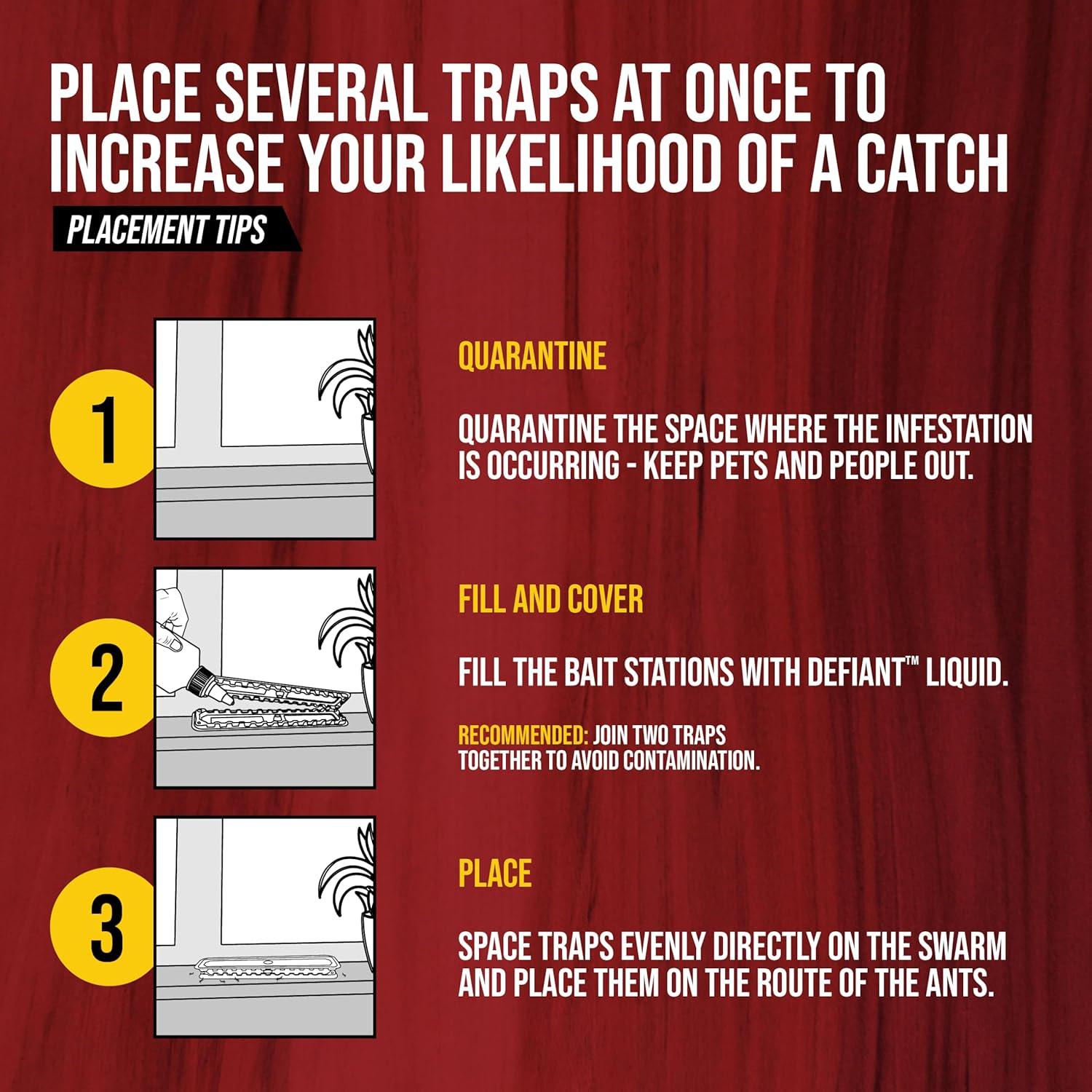 PLACE SEVERAL TRAPS AT ONCE TO INCREASE YOUR LIKELIHOOD OF A CATCH

PLACEMENT TIPS

1

QUARANTINE

QUARANTINE THE SPACE WHERE THE INFESTATION IS OCCURRING - KEEP PETS AND PEOPLE OUT.

2

FILL AND COVER

FILL THE BAIT STATIONS WITH DEFIANT™ LIQUID.

RECOMMENDED: JOIN TWO TRAPS TOGETHER TO AVOID CONTAMINATION.

3

PLACE

SPACE TRAPS EVENLY DIRECTLY ON THE SWARM AND PLACE THEM ON THE ROUTE OF THE ANTS.