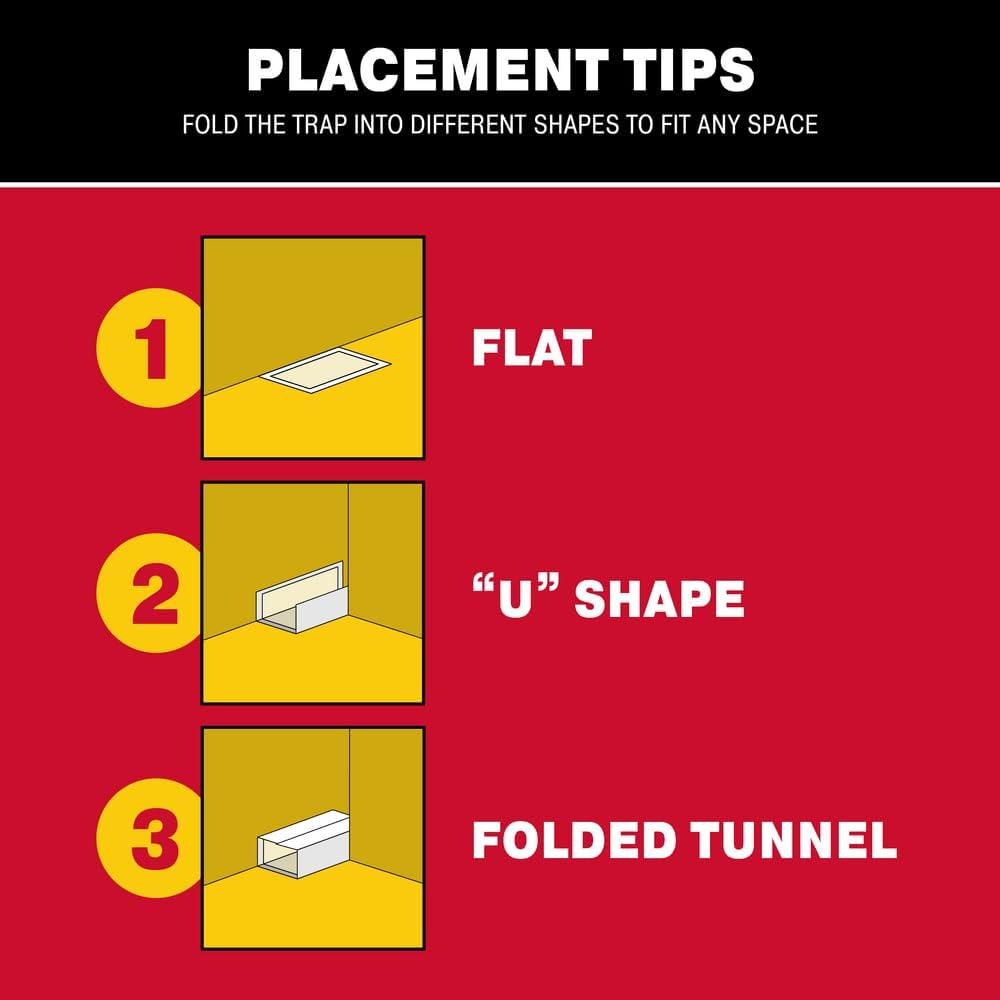 PLACEMENT TIPS
FOLD THE TRAP INTO DIFFERENT SHAPES TO FIT ANY SPACE

1 FLAT

2 “U” SHAPE

3 FOLDED TUNNEL