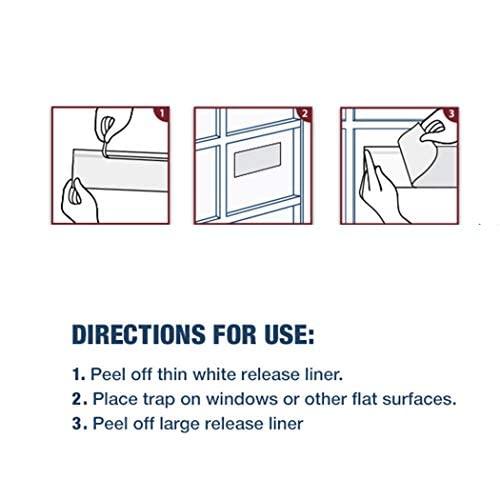 1

2

3

DIRECTIONS FOR USE:

1. Peel off thin white release liner.

2. Place trap on windows or other flat surfaces.

3. Peel off large release liner